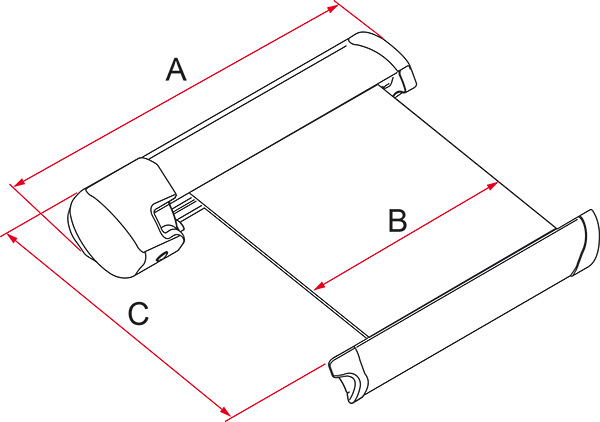 A

B

C