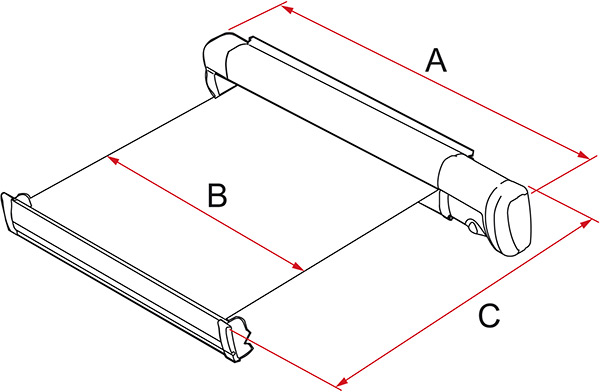 A
B
C